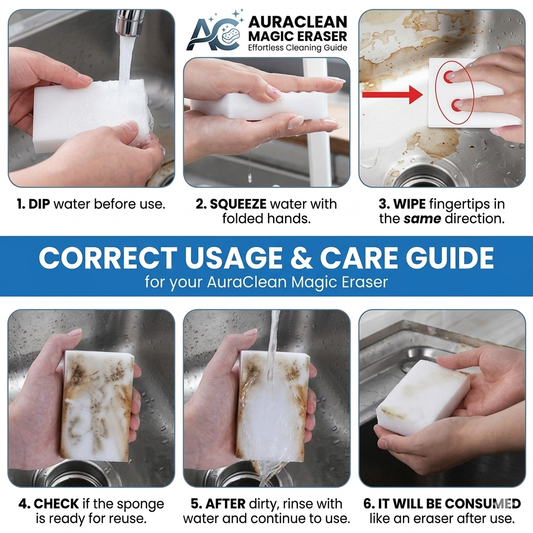 AC AURACLEAN MAGIC ERASER Effortless Cleaning Guide

1. DIP water before use.

2. SQUEEZE water with folded hands.

3. WIPE fingertips in the same direction.

CORRECT USAGE & CARE GUIDE
for your AuraClean Magic Eraser

4. CHECK if the sponge is ready for reuse.

5. AFTER dirty, rinse with water and continue to use.

6. IT WILL BE CONSUMED like an eraser after use.